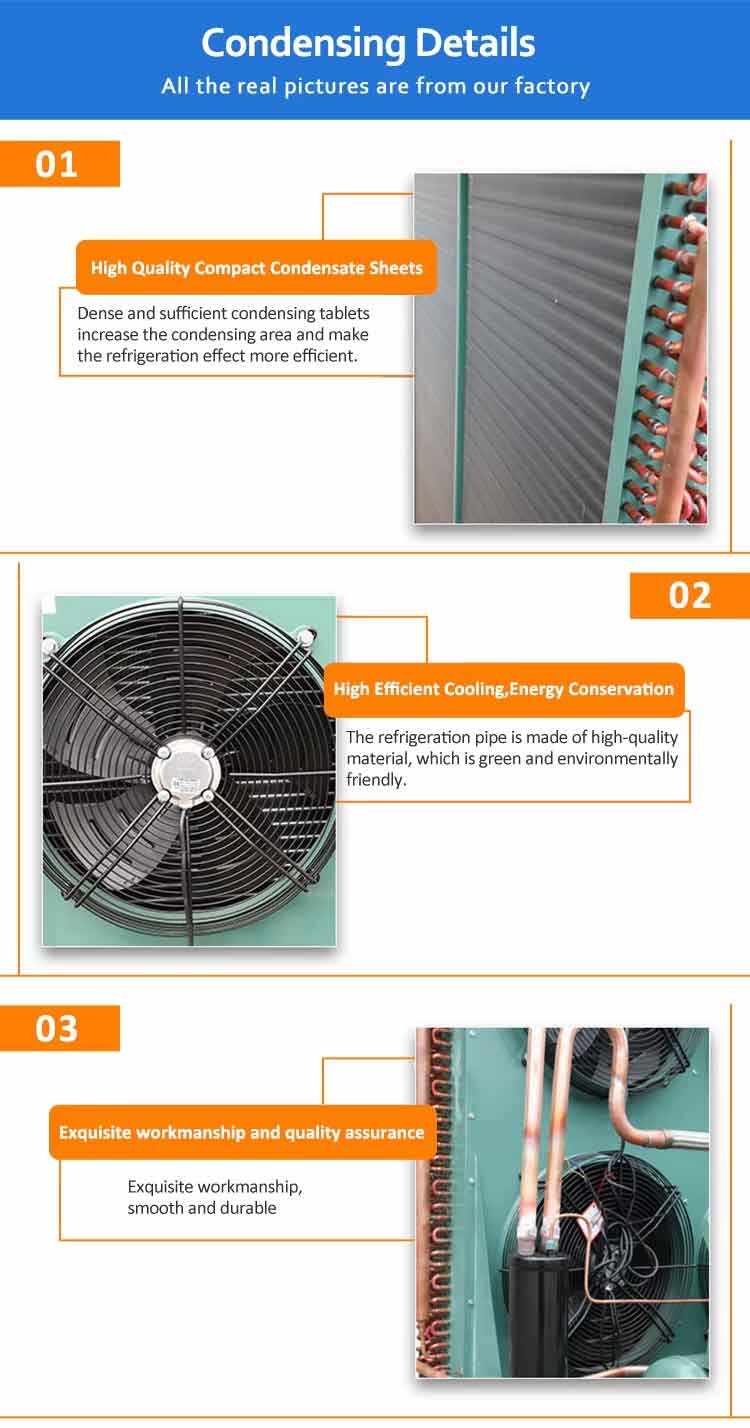 Condensing Details
All the real pictures are from our factory

01

High Quality Compact Condensate Sheets

Dense and sufficient condensing tablets increase the condensing area and make the refrigeration effect more efficient.

02

High Efficient Cooling,Energy Conservation

The refrigeration pipe is made of high-quality material, which is green and environmentally friendly.

03

Exquisite workmanship and quality assurance

Exquisite workmanship, smooth and durable